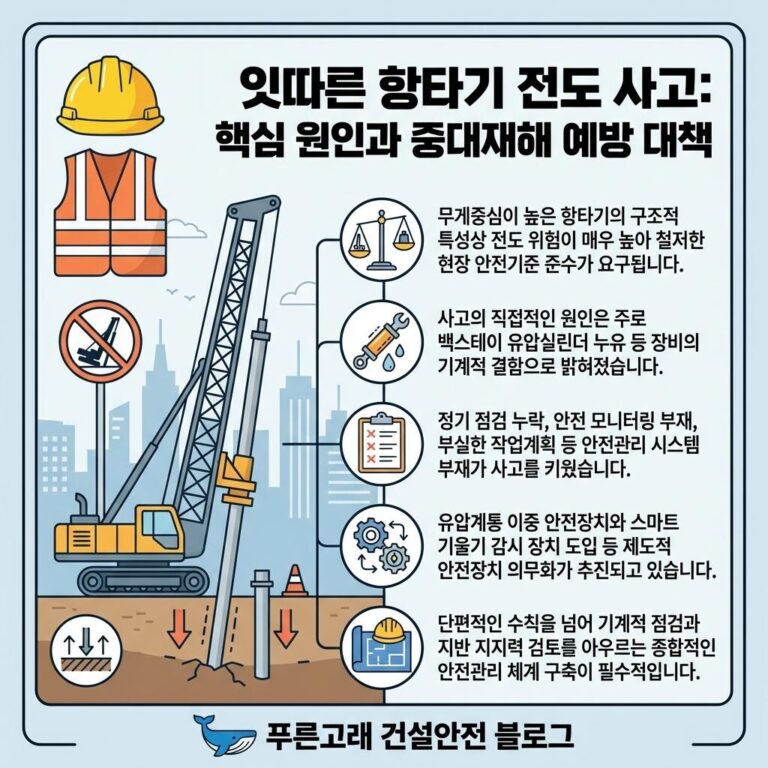 잇따른 항타기 전도 사고:
핵심 원인과 중대재해 예방 대책

무게중심이 높은 항타기의 구조적 특성상 전도 위험이 매우 높아 철저한 현장 안전기준 준수가 요구됩니다.

사고의 직접적인 원인은 주로 백스테이 유압실린더 누유 등 장비의 기계적 결함으로 밝혀졌습니다.

정기 점검 누락, 안전 모니터링 부재, 부실한 작업계획 등 안전관리 시스템 부재가 사고를 키웠습니다.

유압계통 이중 안전장치와 스마트 기울기 감시 장치 도입 등 제도적 안전장치 의무화가 추진되고 있습니다.

단편적인 수칙을 넘어 기계적 점검과 지반 지지력 검토를 아우르는 종합적인 안전관리 체계 구축이 필수적입니다.

푸른고래 건설안전 블로그